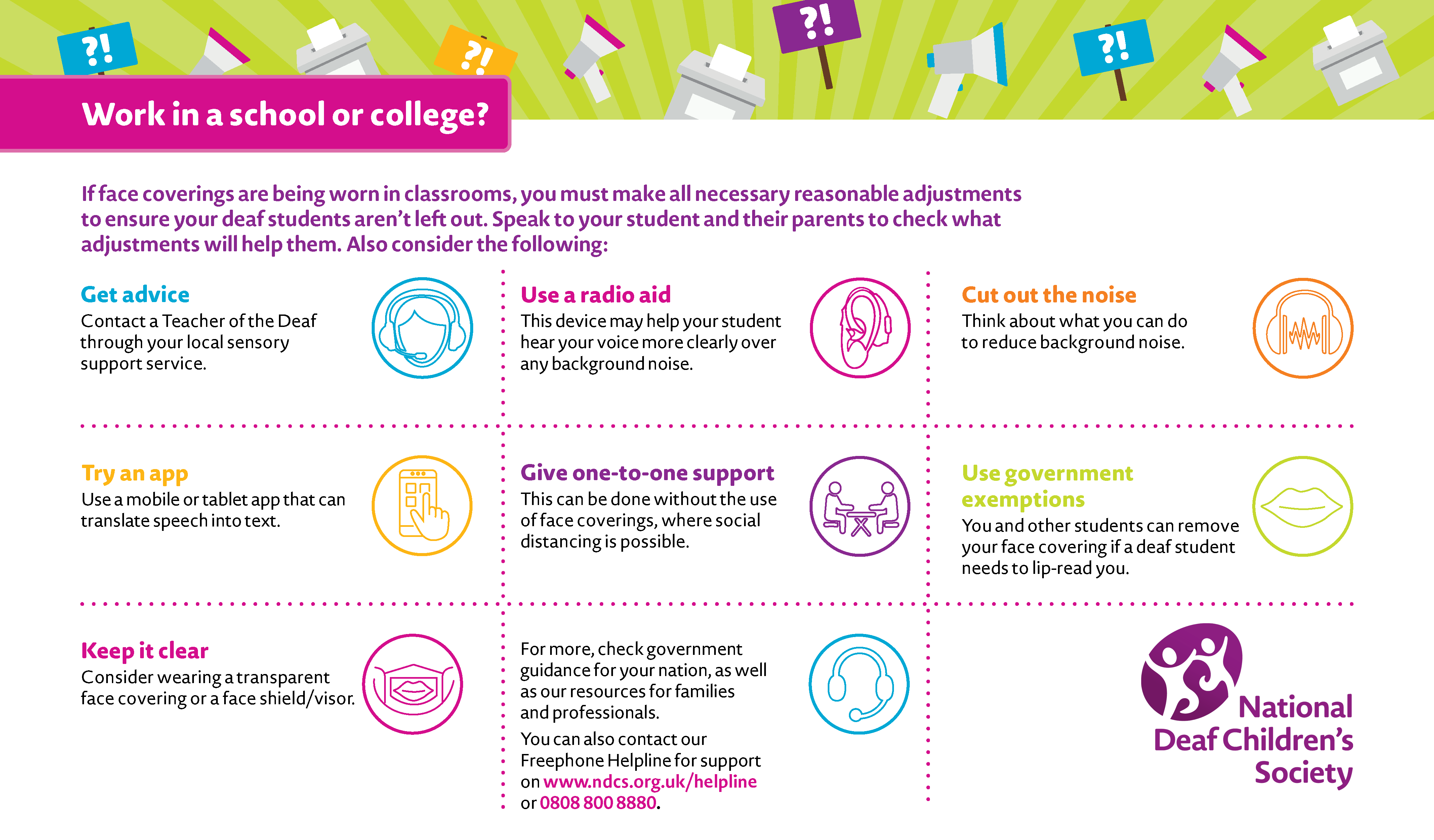 ?! ?! ?! ?!

Work in a school or college?

If face coverings are being worn in classrooms, you must make all necessary reasonable adjustments to ensure your deaf students aren't left out. Speak to your student and their parents to check what adjustments will help them. Also consider the following:

Get advice
Contact a Teacher of the Deaf through your local sensory support service.

Use a radio aid
This device may help your student hear your voice more clearly over any background noise.

Cut out the noise
Think about what you can do to reduce background noise.

Try an app
Use a mobile or tablet app that can translate speech into text.

Give one-to-one support
This can be done without the use of face coverings, where social distancing is possible.

Use government exemptions
You and other students can remove your face covering if a deaf student needs to lip-read you.

Keep it clear
Consider wearing a transparent face covering or a face shield/visor.

For more, check government guidance for your nation, as well as our resources for families and professionals.

You can also contact our Freephone Helpline for support on www.ndcs.org.uk/helpline or 0808 800 8880.

National Deaf Children's Society